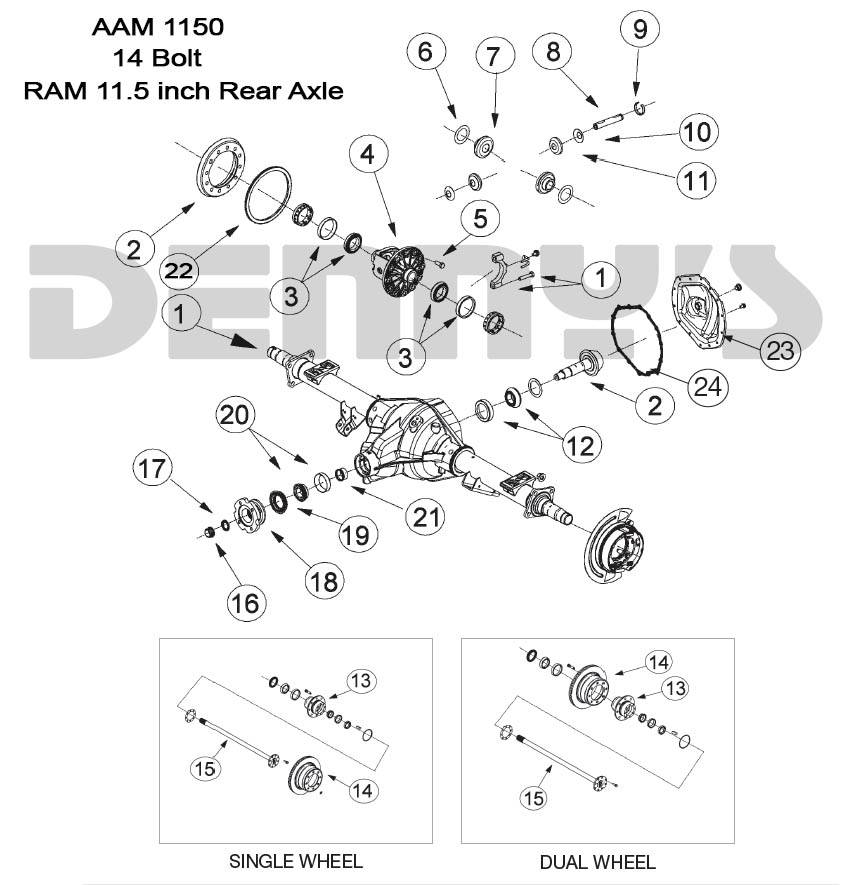 AAM 1150
14 Bolt
RAM 11.5 inch Rear Axle

DENNY'S

6
7
8
9
10
11
4
5
2
22
3
1
1
3
23
24
2
12
20
17
21
19
18
16

13
15
14
SINGLE WHEEL

14
13
15
DUAL WHEEL