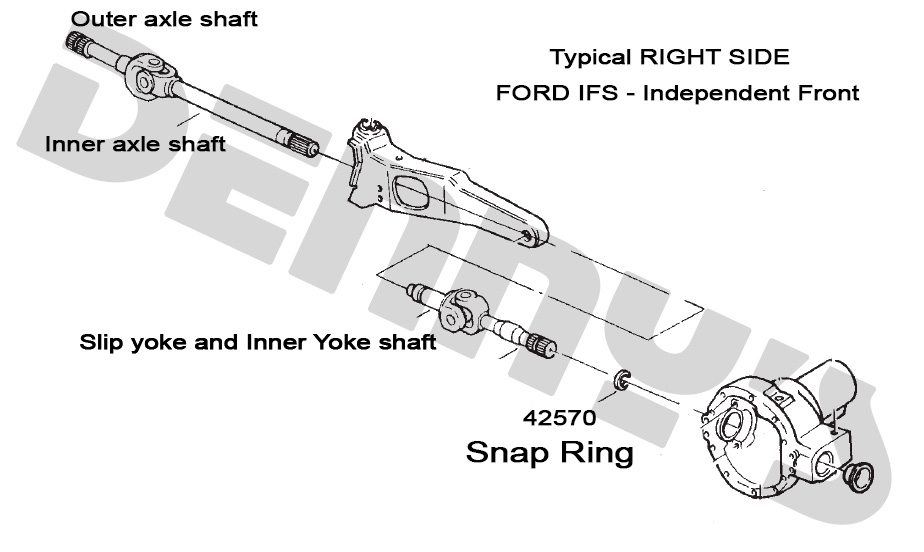 Outer axle shaft

Typical RIGHT SIDE
FORD IFS - Independent Front

Inner axle shaft

Slip yoke and Inner Yoke shaft

42570
Snap Ring

DENNY'S